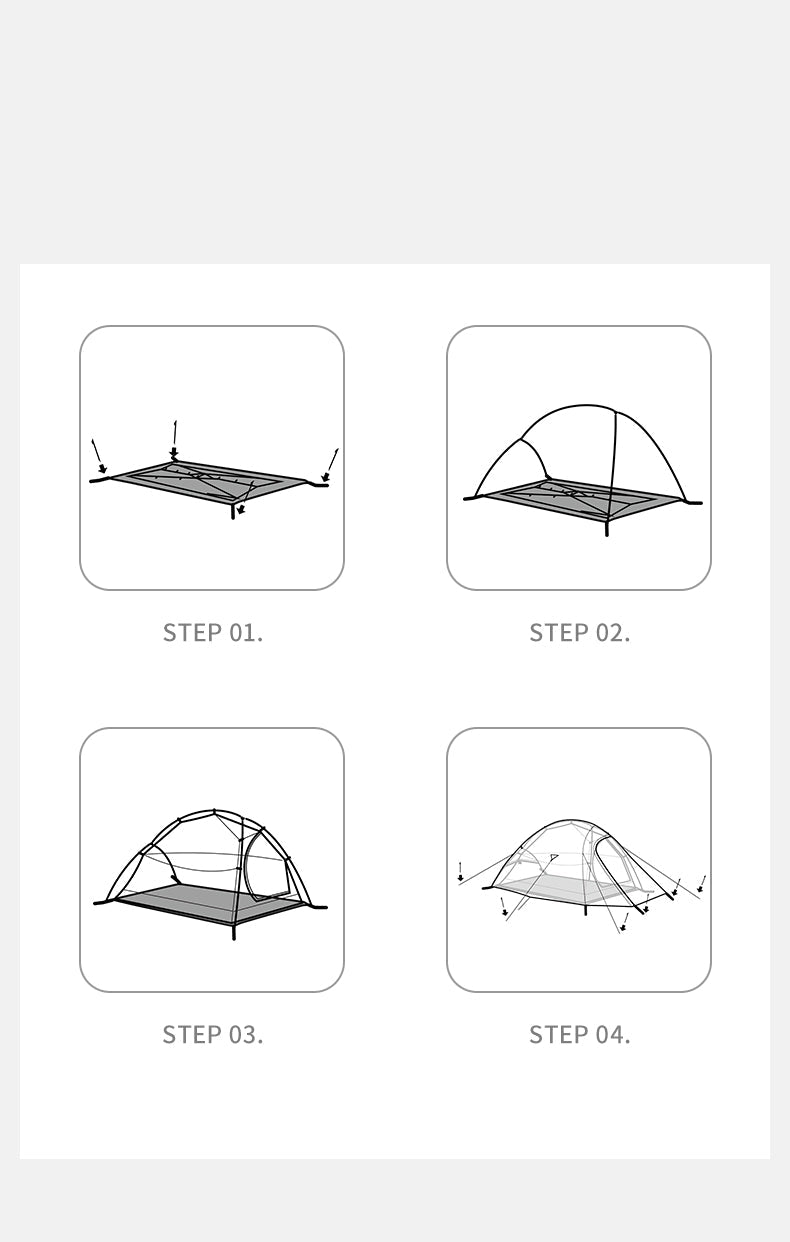 STEP 01.

STEP 02.

STEP 03.

STEP 04.