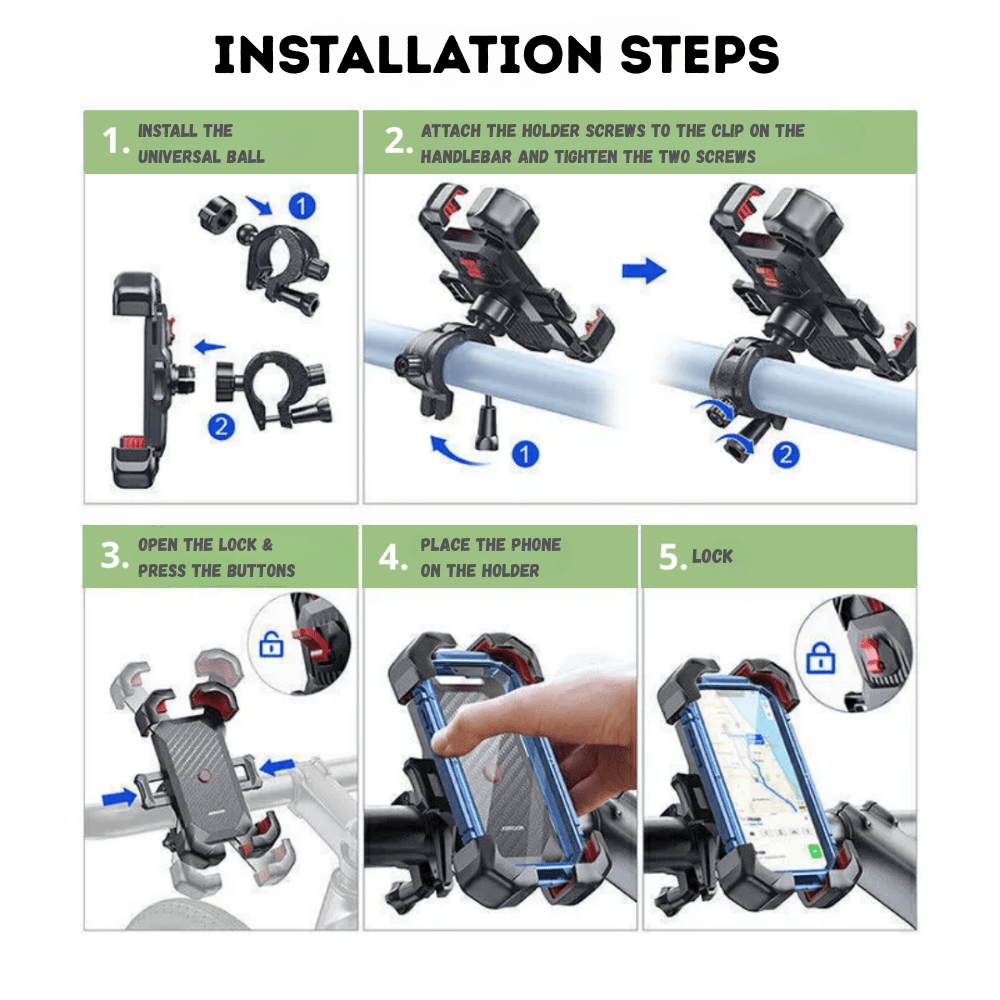 INSTALLATION STEPS

1. INSTALL THE UNIVERSAL BALL

1

2

2. ATTACH THE HOLDER SCREWS TO THE CLIP ON THE HANDLEBAR AND TIGHTEN THE TWO SCREWS

1

2

3. OPEN THE LOCK & PRESS THE BUTTONS

4. PLACE THE PHONE ON THE HOLDER

5. LOCK